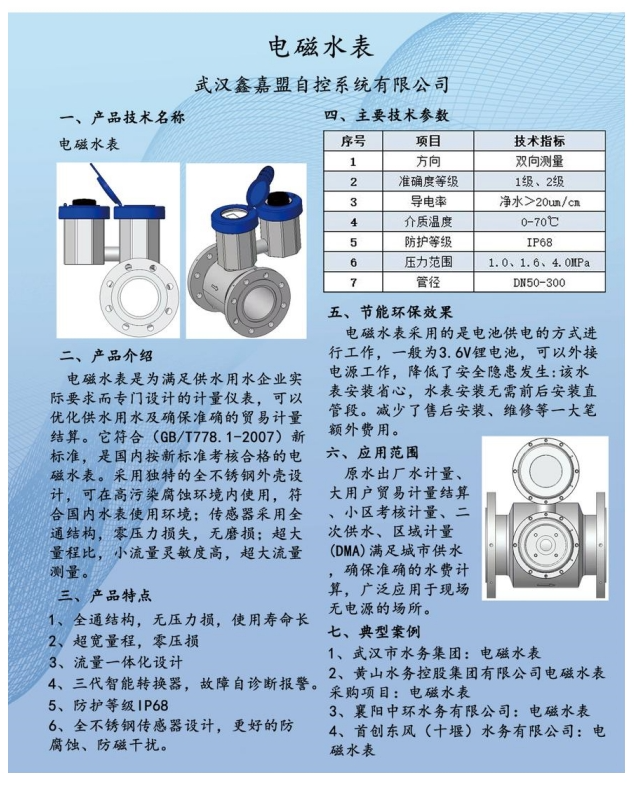 电磁水表

武汉鑫嘉盟自控系统有限公司

一、产品技术名称

电磁水表

二、产品介绍

电磁水表是为满足供水用水企业实际要求而专门设计的计量仪表，可以优化供水用水及确保准确的贸易计量结算。它符合（GB/T778.1-2007）新标准，是国内按新标准考核合格的电磁水表。采用独特的全不锈钢外壳设计，可在高污染腐蚀环境内使用，符合国内水表使用环境；传感器采用全通结构，零压力损失，无磨损；超大量程比，小流量灵敏度高，超大流量测量。

三、产品特点

1、全通结构，无压力损，使用寿命长
2、超宽量程，零压损
3、流量一体化设计
4、三代智能转换器，故障自诊断报警。
5、防护等级IP68
6、全不锈钢传感器设计，更好的防腐蚀、防磁干扰。

四、主要技术参数

| 序号 | 项目 | 技术指标 |
|---|---|---|
| 1 | 方向 | 双向测量 |
| 2 | 准确度等级 | 1级、2级 |
| 3 | 导电率 | 净水>20um/cm |
| 4 | 介质温度 | 0-70℃ |
| 5 | 防护等级 | IP68 |
| 6 | 压力范围 | 1.0、1.6、4.0MPa |
| 7 | 管径 | DN50-300 |

五、节能环保效果

电磁水表采用的是电池供电的方式进行工作，一般为3.6V锂电池，可以外接电源工作，降低了安全隐患发生：该水表安装省心，水表安装无需前后安装直管段。减少了售后安装、维修等一大笔额外费用。

六、应用范围

原水出厂水计量、大用户贸易计量结算、小区考核计量、二次供水、区域计量(DMA)满足城市供水，确保准确的水费计算，广泛应用于现场无电源的场所。

七、典型案例

1、武汉市水务集团：电磁水表
2、黄山水务控股集团有限公司电磁水表采购项目：电磁水表
3、襄阳中环水务有限公司：电磁水表
4、首创东风（十堰）水务有限公司：电磁水表