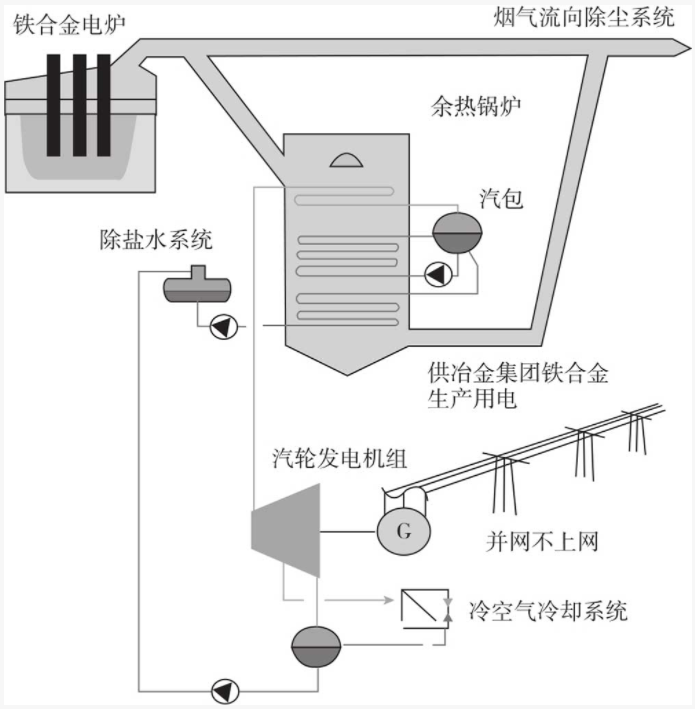 铁合金电炉

烟气流向除尘系统

余热锅炉

汽包

除盐水系统

供冶金集团铁合金生产用电

汽轮发电机组

G

并网不上网

冷空气冷却系统